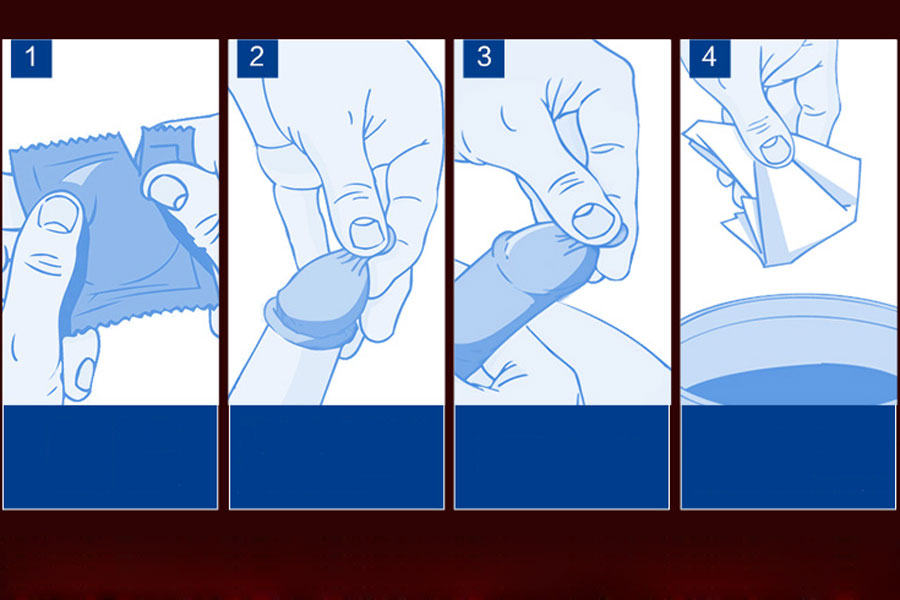 1

2

3

4